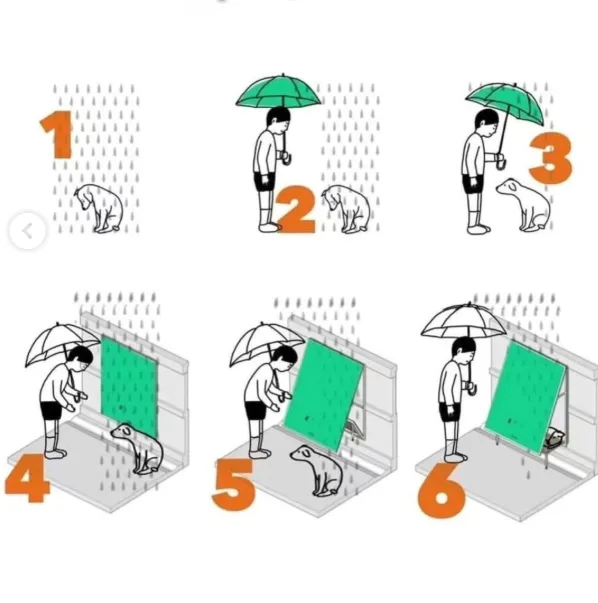 1

2

3

4

5

6